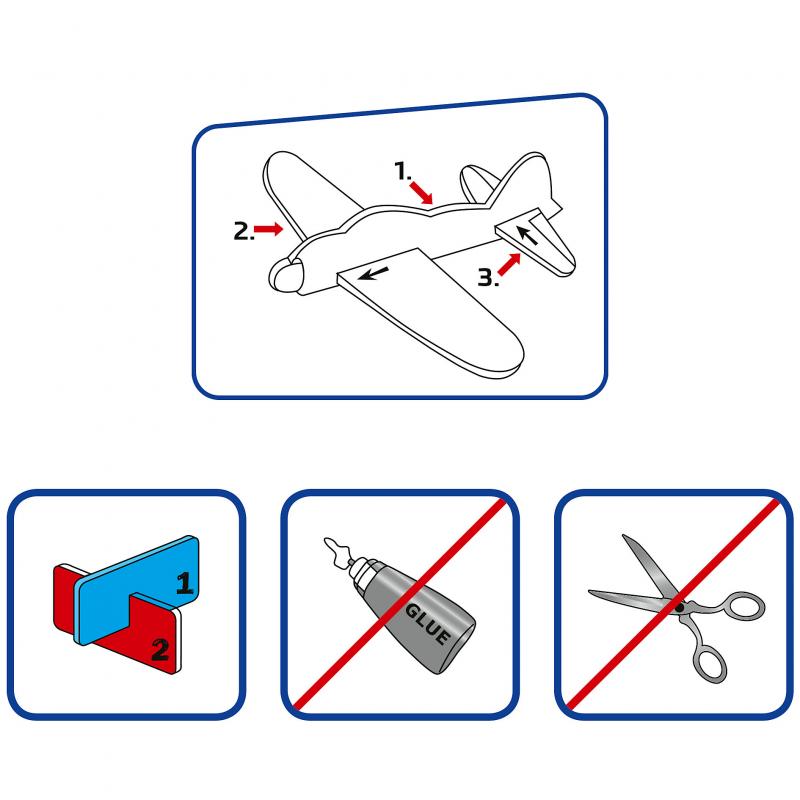 1.
2.
3.

1
2

GLUE